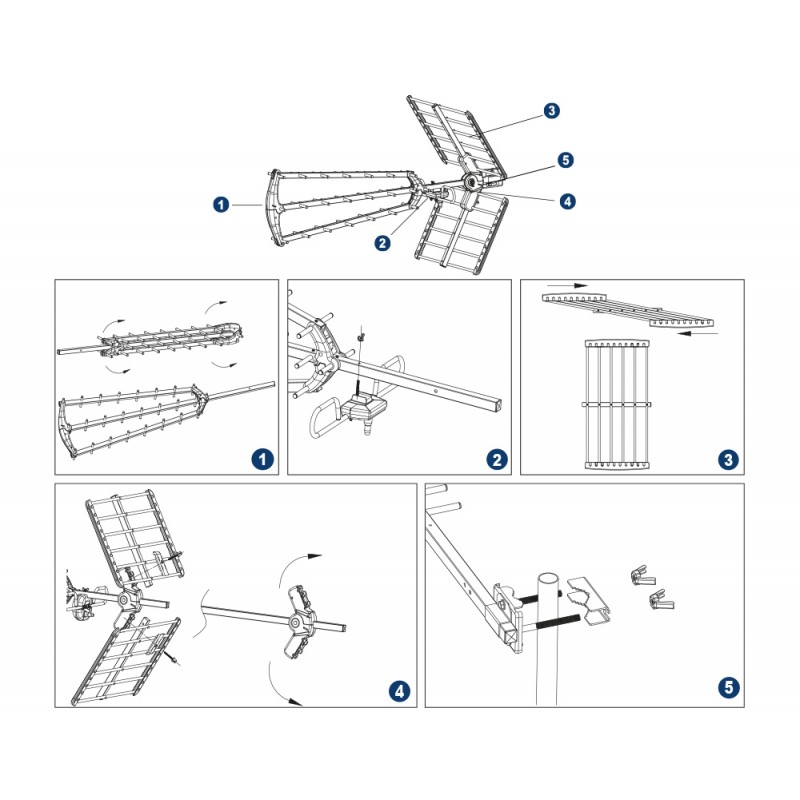 3
5
1
4
2
1
2
3
4
5