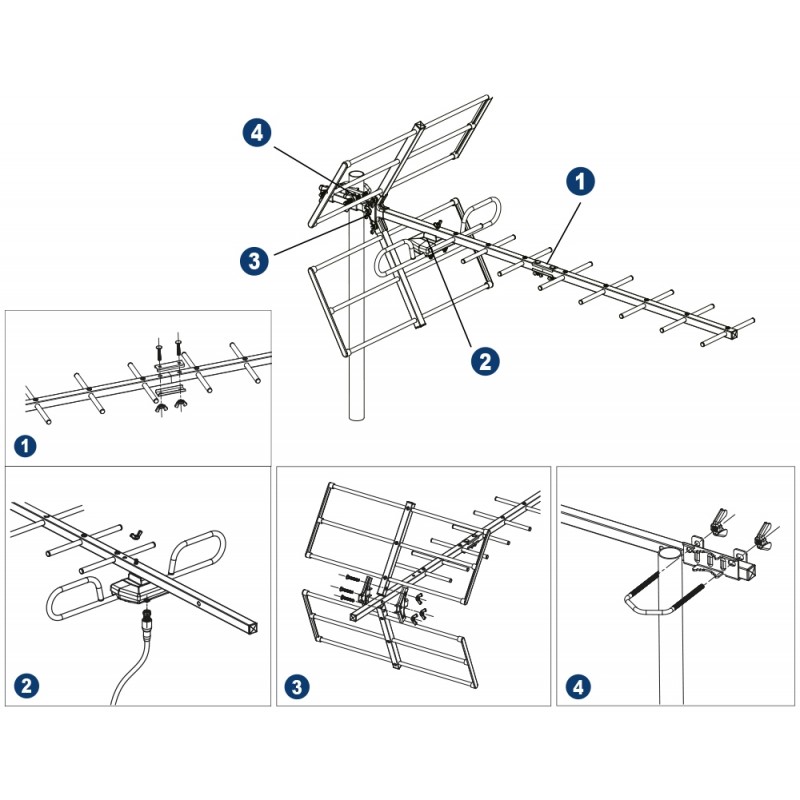 4
1
3
2
1
2
3
4