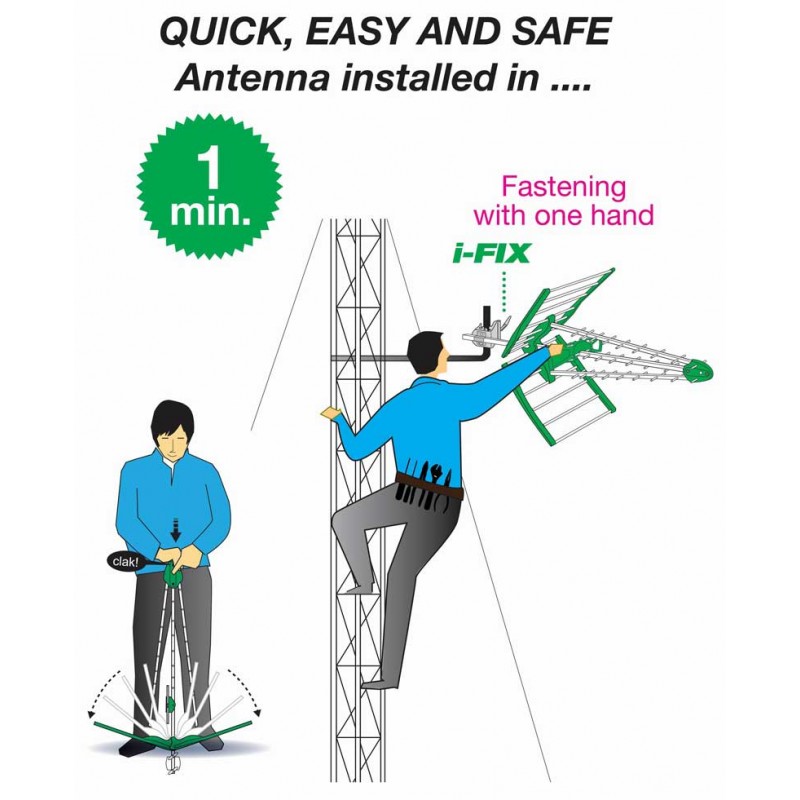 QUICK, EASY AND SAFE
Antenna installed in ....

1
min.

Fastening
with one hand

i-FIX

clak!