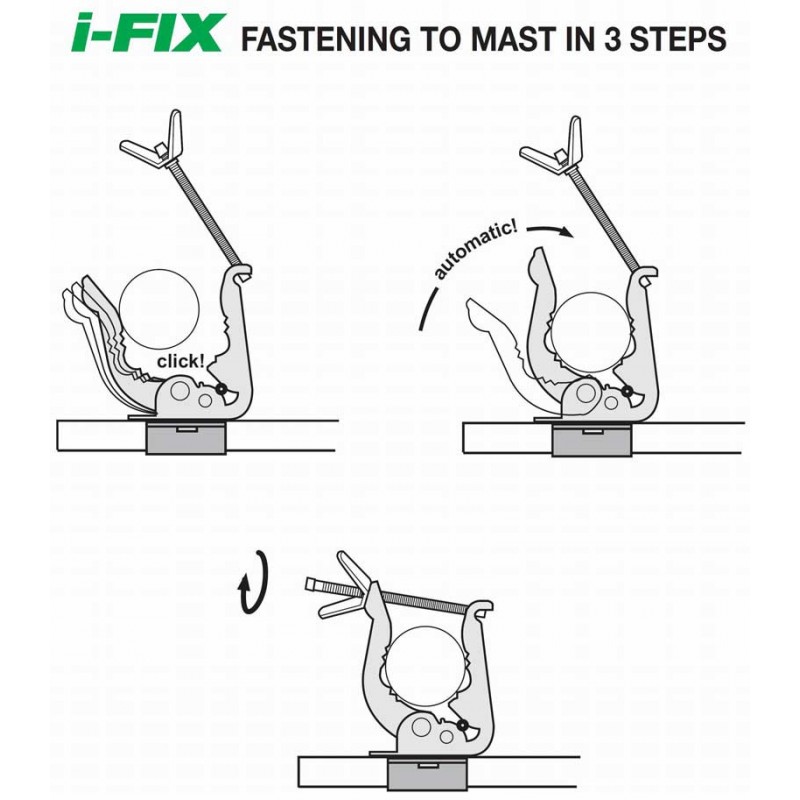 i-FIX FASTENING TO MAST IN 3 STEPS

click!

automatic!