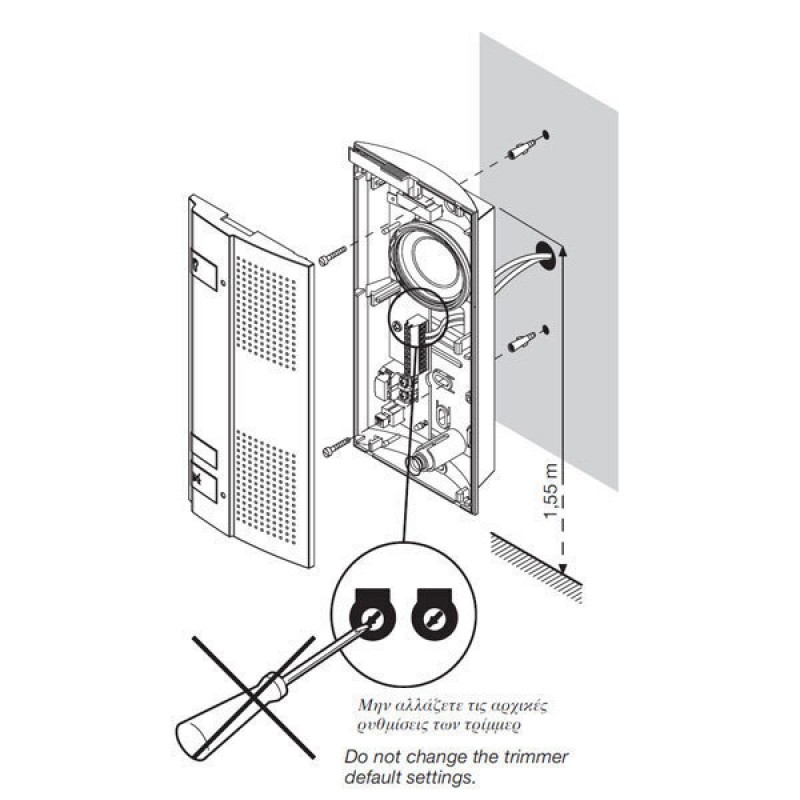 1,55 m

Μην αλλάζετε τις αρχικές ρυθμίσεις των τρίμμερ

Do not change the trimmer default settings.