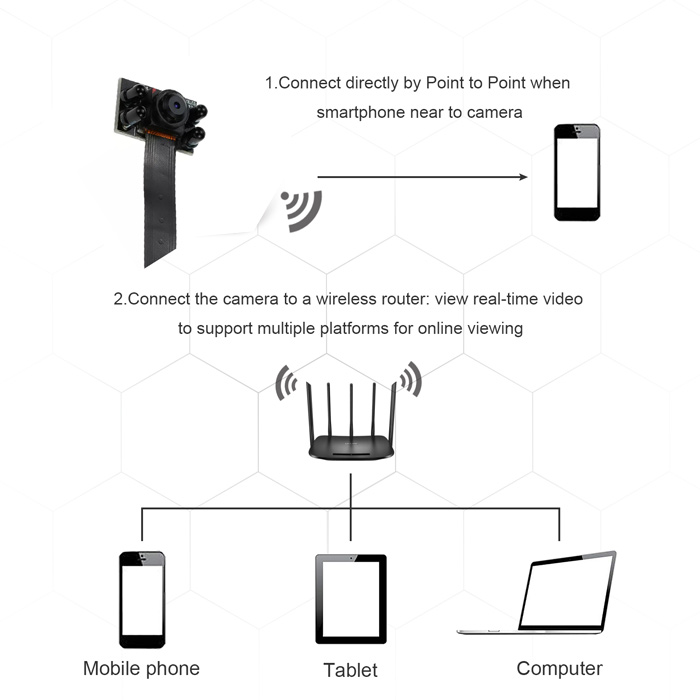 1.Connect directly by Point to Point when smartphone near to camera

2.Connect the camera to a wireless router: view real-time video to support multiple platforms for online viewing

Mobile phone

Tablet

Computer