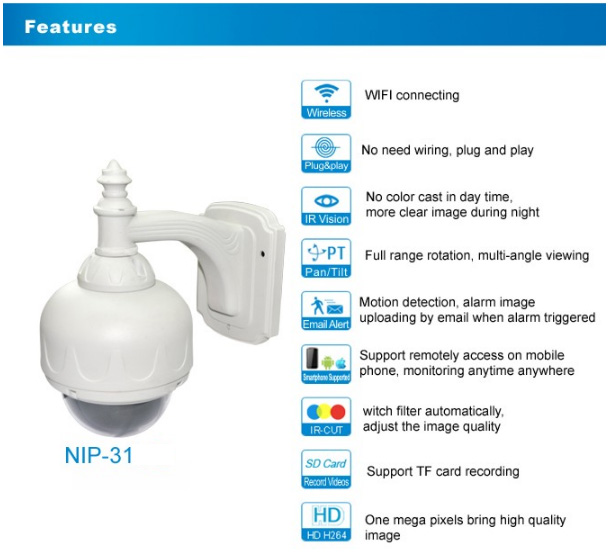 Features

NIP-31

Wireless
WIFI connecting

Plug&play
No need wiring, plug and play

IR Vision
No color cast in day time, more clear image during night

PT
Pan/Tilt
Full range rotation, multi-angle viewing

Email Alert
Motion detection, alarm image uploading by email when alarm triggered

Smartphone Supported
Support remotely access on mobile phone, monitoring anytime anywhere

IR-CUT
witch filter automatically, adjust the image quality

SD Card
Record Videos
Support TF card recording

HD
HD H264
One mega pixels bring high quality image